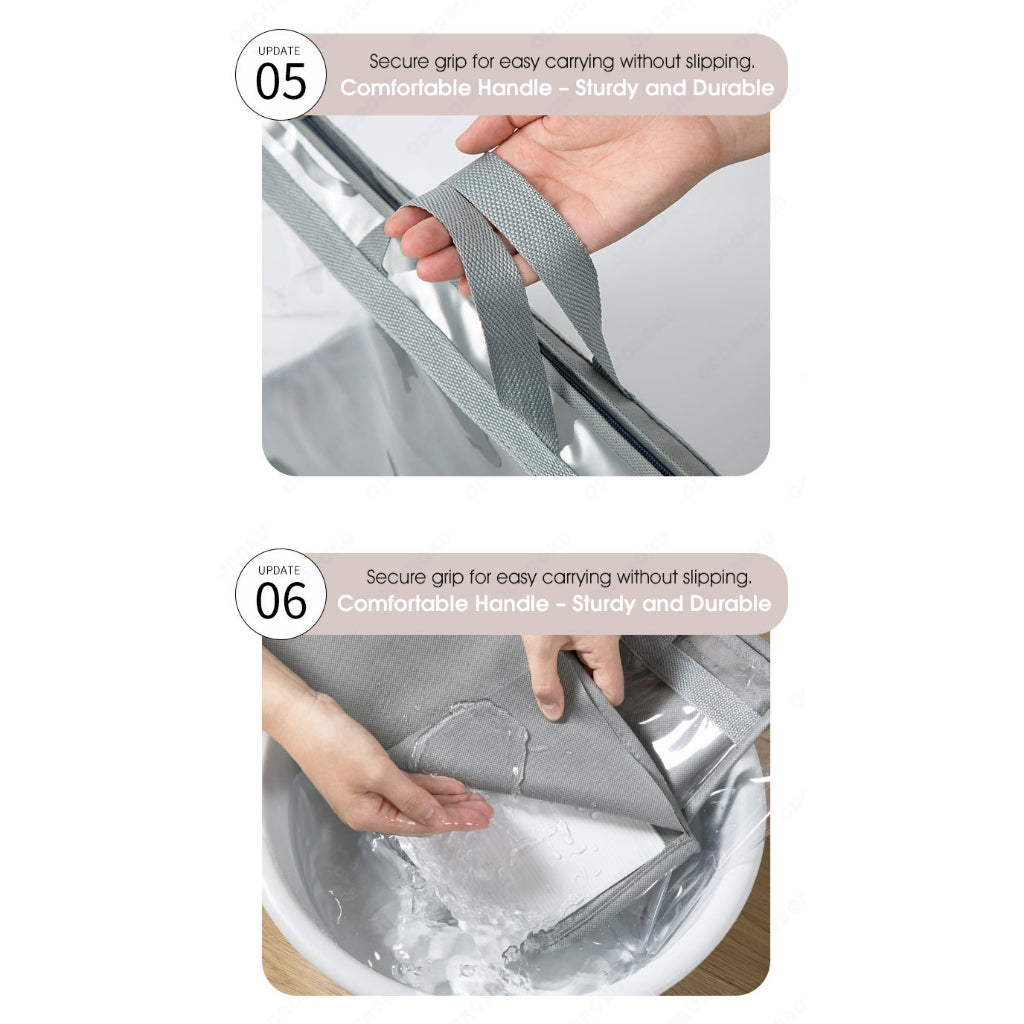 UPDATE
05
Secure grip for easy carrying without slipping.
Comfortable Handle – Sturdy and Durable

UPDATE
06
Secure grip for easy carrying without slipping.
Comfortable Handle – Sturdy and Durable