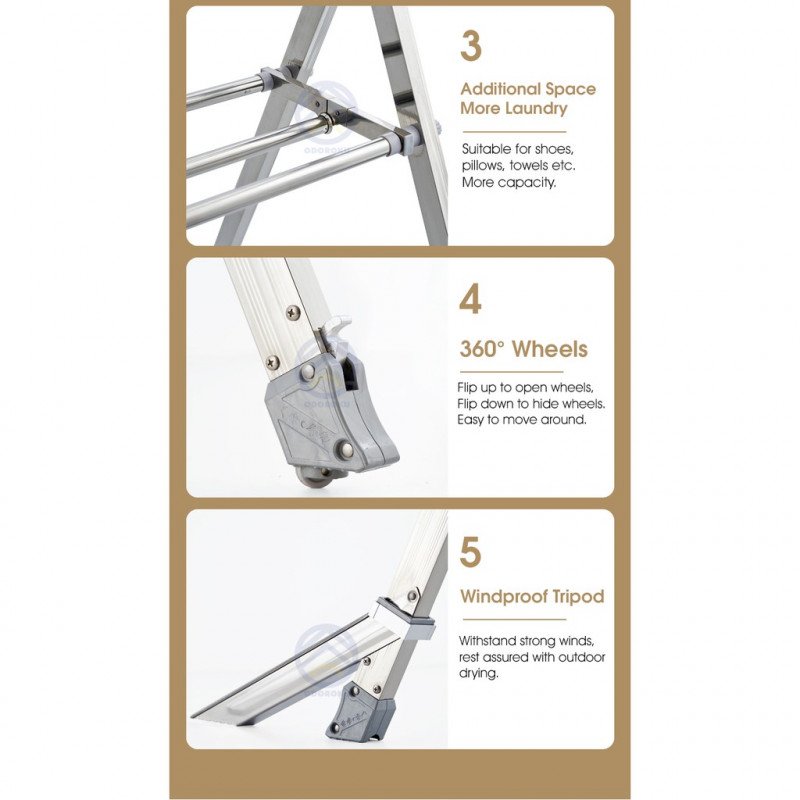 3

Additional Space
More Laundry

Suitable for shoes, pillows, towels etc. More capacity.

4

360° Wheels

Flip up to open wheels, Flip down to hide wheels. Easy to move around.

5

Windproof Tripod

Withstand strong winds, rest assured with outdoor drying.