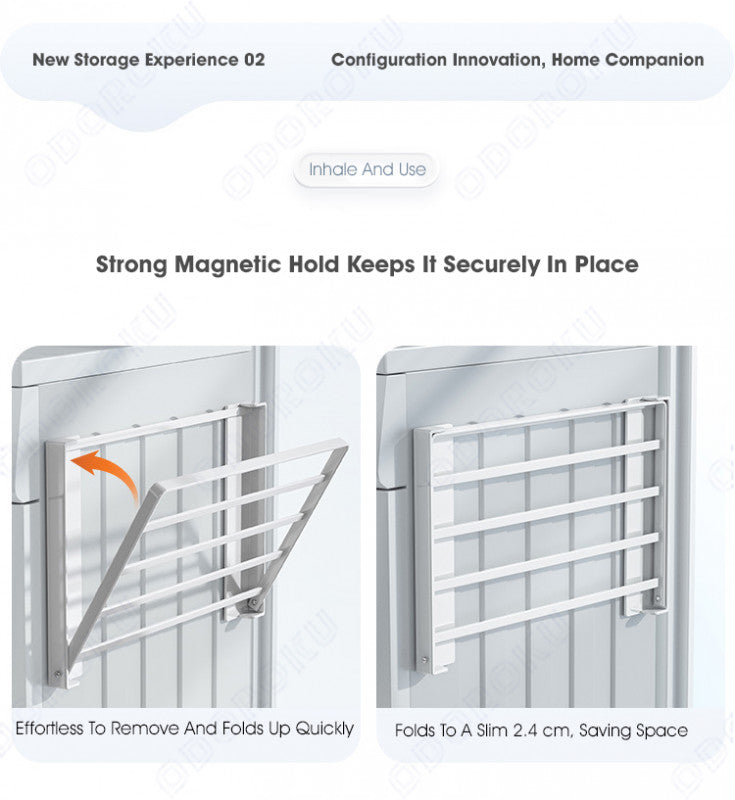 New Storage Experience 02

Configuration Innovation, Home Companion

Inhale And Use

Strong Magnetic Hold Keeps It Securely In Place

Effortless To Remove And Folds Up Quickly

Folds To A Slim 2.4 cm, Saving Space