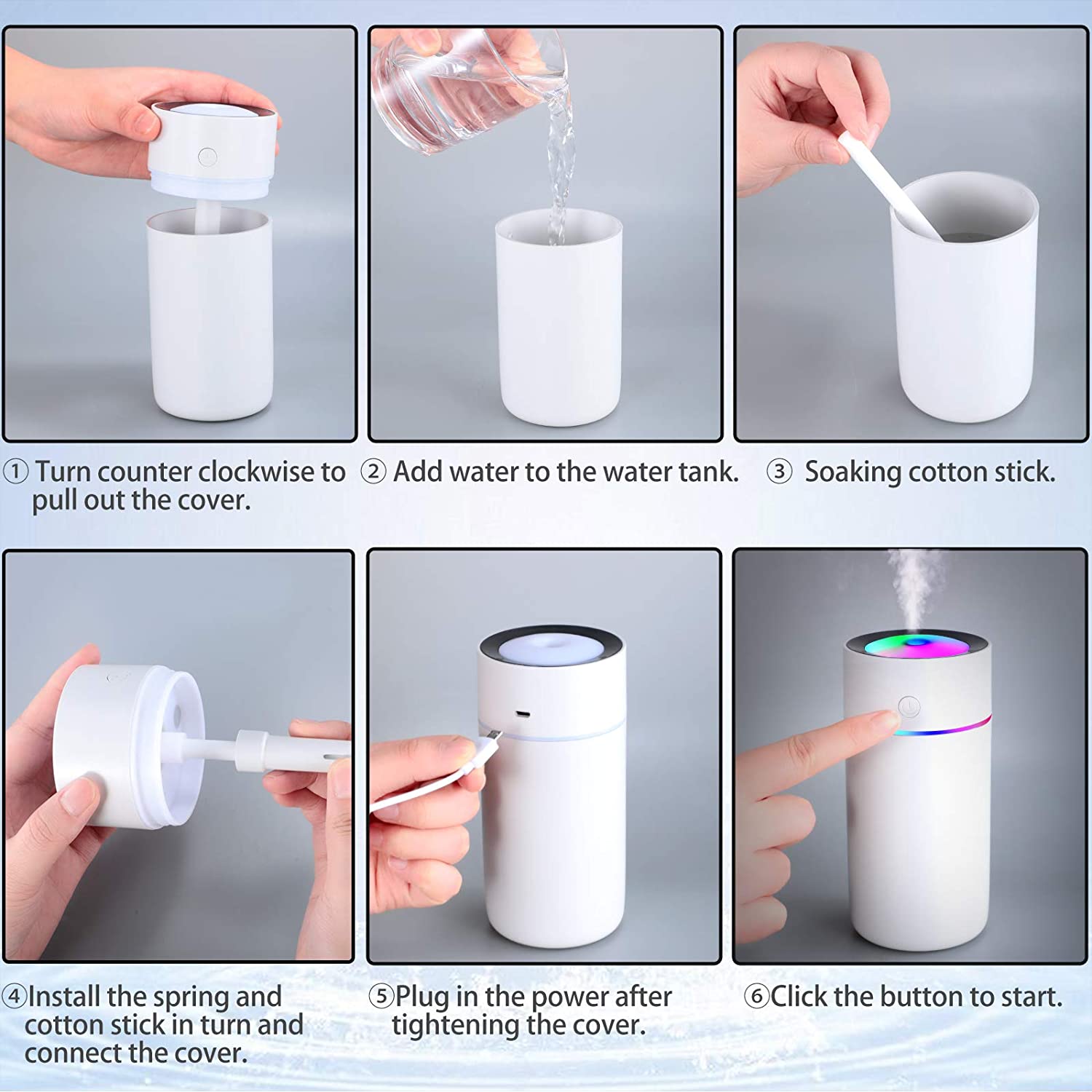 ① Turn counter clockwise to pull out the cover.

② Add water to the water tank.

③ Soaking cotton stick.

④Install the spring and cotton stick in turn and connect the cover.

⑤Plug in the power after tightening the cover.

⑥Click the button to start.