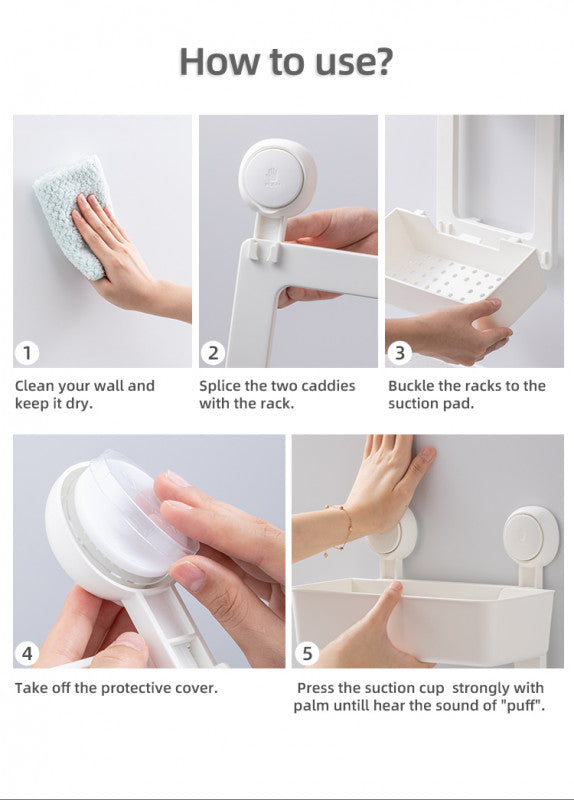 How to use?

1

Clean your wall and keep it dry.

2

Splice the two caddies with the rack.

3

Buckle the racks to the suction pad.

4

Take off the protective cover.

5

Press the suction cup strongly with palm untill hear the sound of "puff".