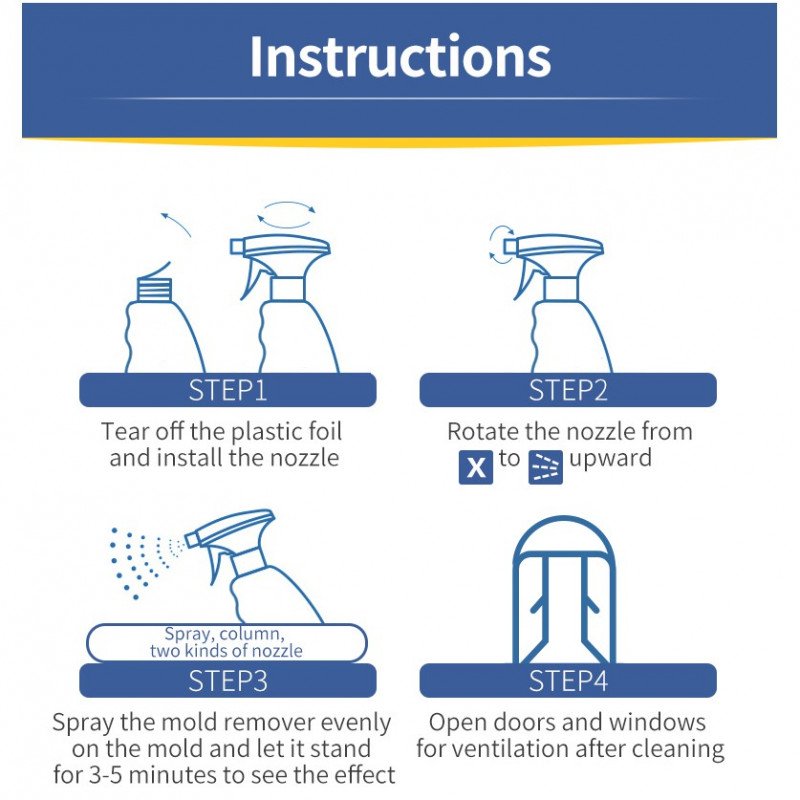 Instructions

STEP1

Tear off the plastic foil and install the nozzle

STEP2

Rotate the nozzle from X to upward

Spray, column, two kinds of nozzle

STEP3

Spray the mold remover evenly on the mold and let it stand for 3-5 minutes to see the effect

STEP4

Open doors and windows for ventilation after cleaning