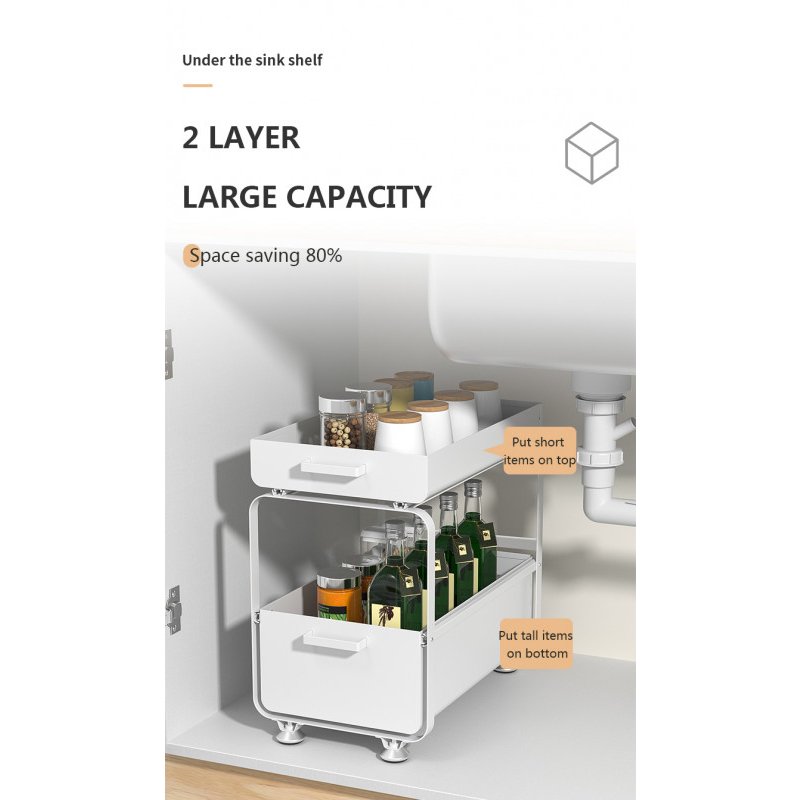 Under the sink shelf

2 LAYER

LARGE CAPACITY

Space saving 80%

Put short items on top

Put tall items on bottom