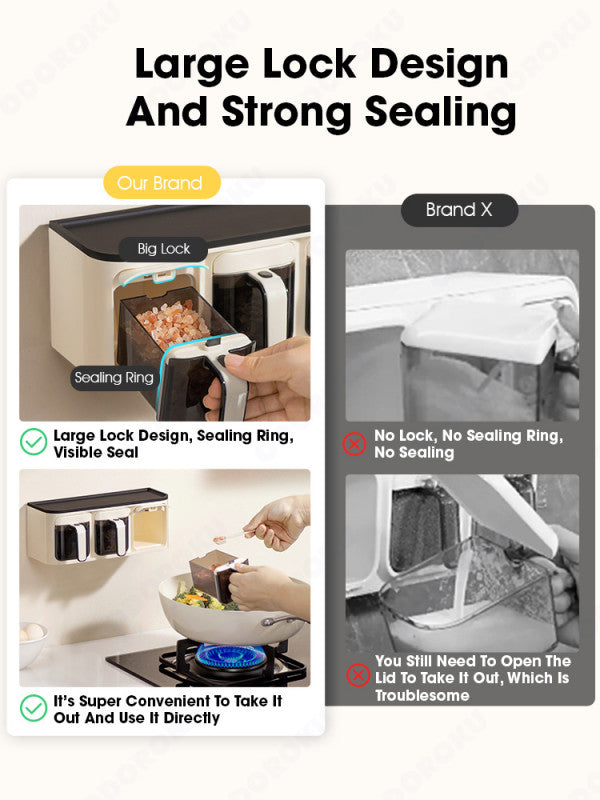 Large Lock Design And Strong Sealing

Our Brand

Big Lock

Sealing Ring

Large Lock Design, Sealing Ring, Visible Seal

It's Super Convenient To Take It Out And Use It Directly

Brand X

No Lock, No Sealing Ring, No Sealing

You Still Need To Open The Lid To Take It Out, Which Is Troublesome