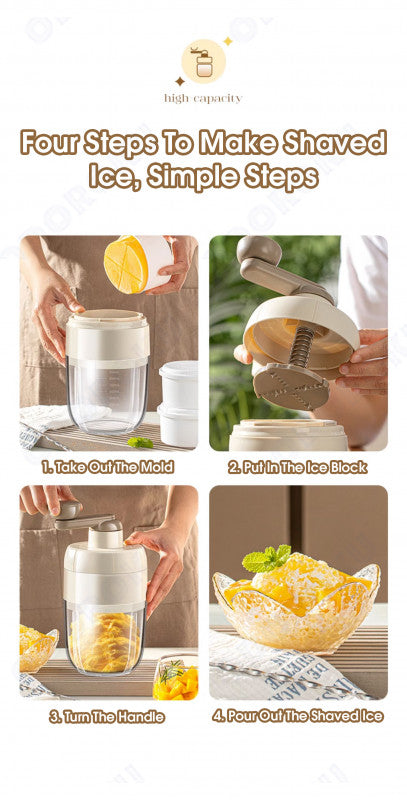 high capacity

Four Steps To Make Shaved Ice, Simple Steps

1. Take Out The Mold

2. Put In The Ice Block

3. Turn The Handle

4. Pour Out The Shaved Ice