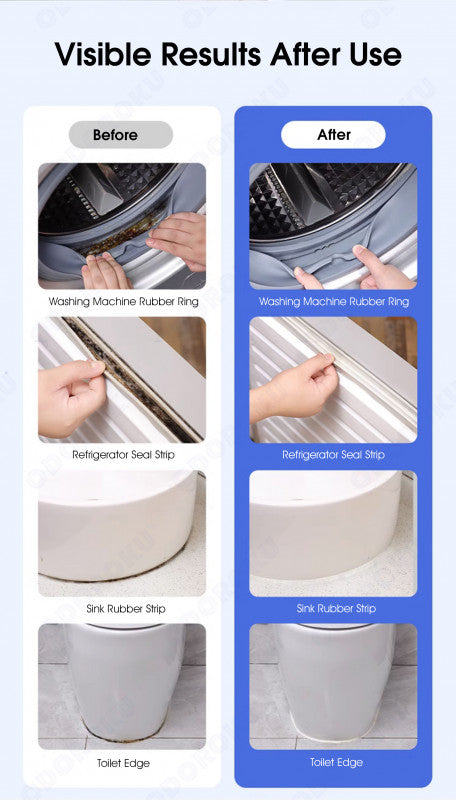 Visible Results After Use

Before

Washing Machine Rubber Ring

Refrigerator Seal Strip

Sink Rubber Strip

Toilet Edge

After

Washing Machine Rubber Ring

Refrigerator Seal Strip

Sink Rubber Strip

Toilet Edge