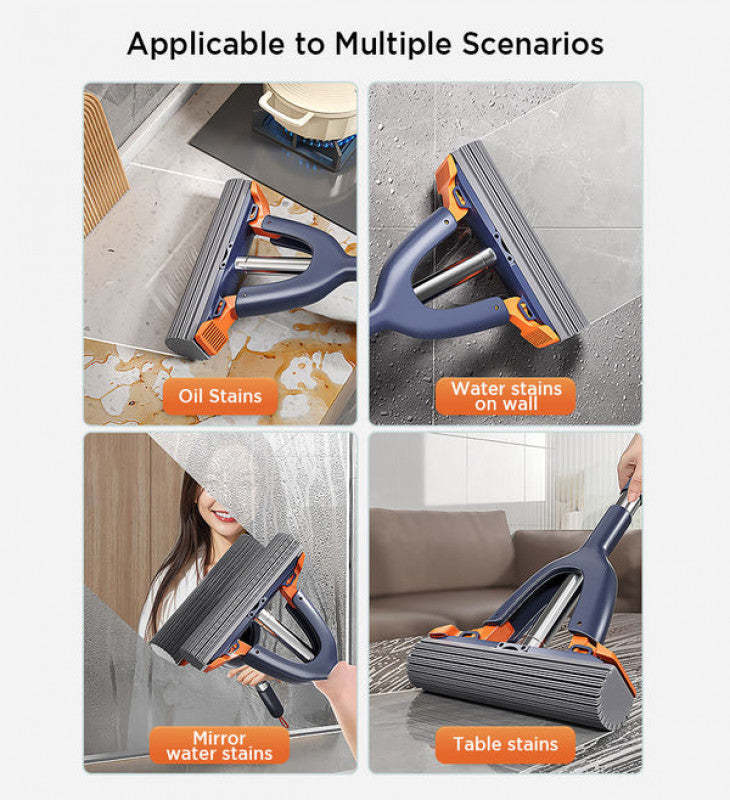 Applicable to Multiple Scenarios

Oil Stains

Water stains on wall

Mirror water stains

Table stains