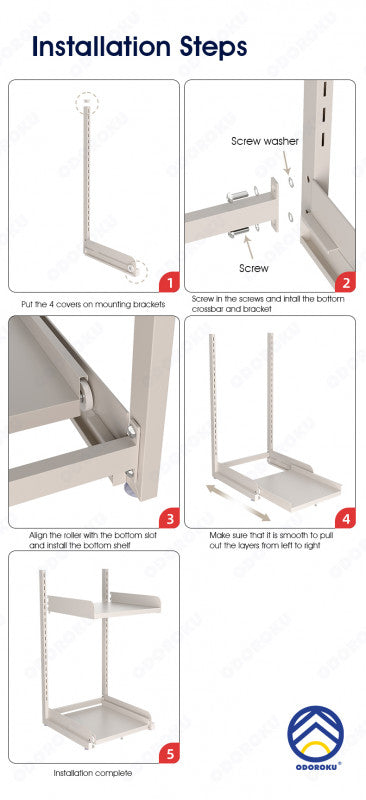 Installation Steps

1

Put the 4 covers on mounting brackets

Screw washer

Screw

2

Screw in the screws and intall the bottom crossbar and bracket

3

Align the roller with the bottom slot and install the bottom shelf

4

Make sure that it is smooth to pull out the layers from left to right

5

Installation complete

ODOROKU