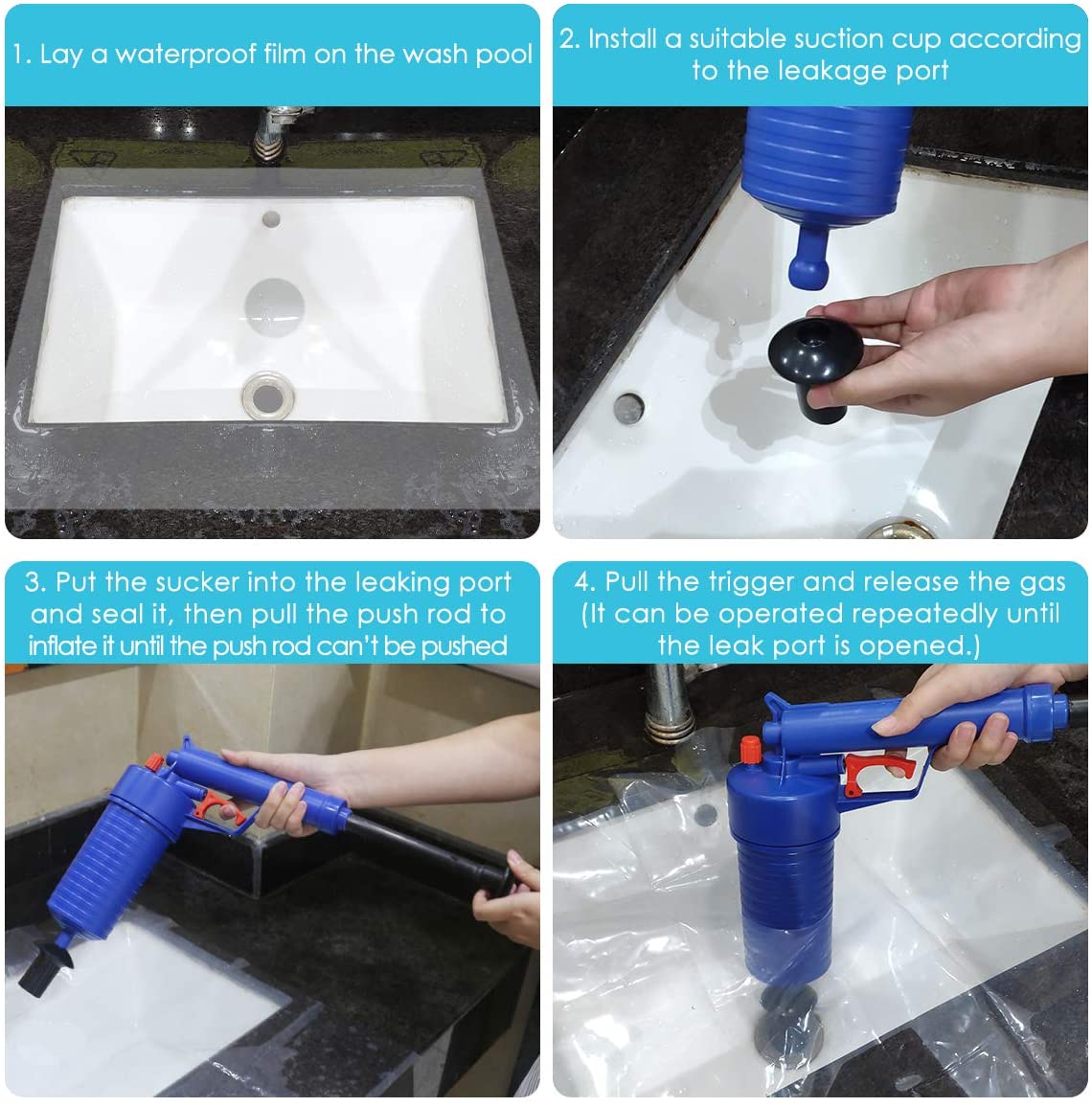 1. Lay a waterproof film on the wash pool

2. Install a suitable suction cup according to the leakage port

3. Put the sucker into the leaking port and seal it, then pull the push rod to inflate it until the push rod can't be pushed

4. Pull the trigger and release the gas (It can be operated repeatedly until the leak port is opened.)