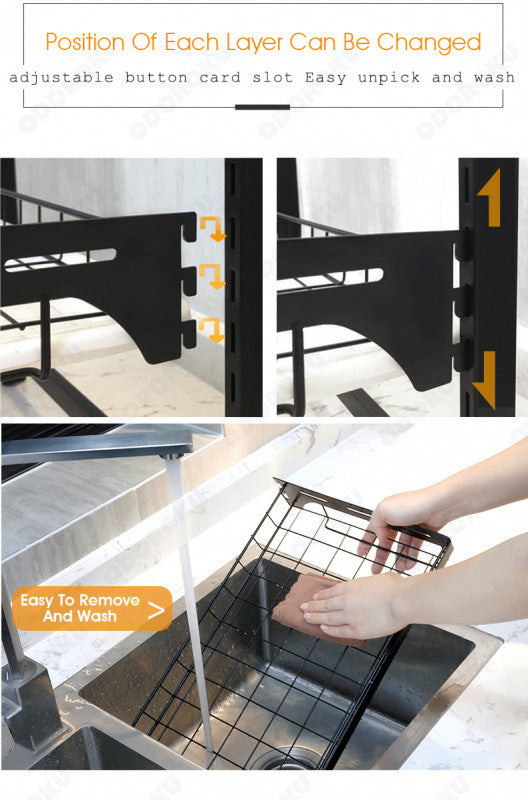 Position Of Each Layer Can Be Changed

adjustable button card slot Easy unpick and wash

Easy To Remove And Wash >