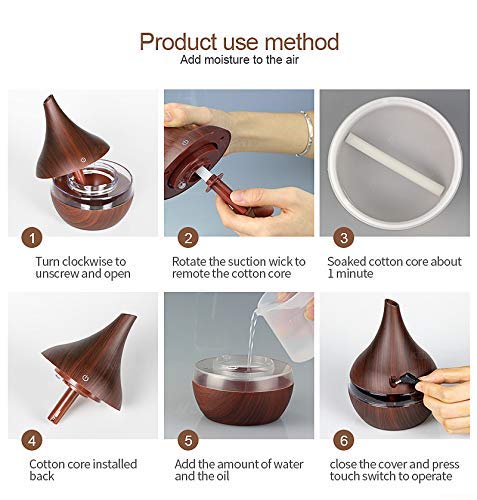 Product use method
Add moisture to the air

1
Turn clockwise to unscrew and open

2
Rotate the suction wick to remote the cotton core

3
Soaked cotton core about 1 minute

4
Cotton core installed back

5
Add the amount of water and the oil

6
close the cover and press touch switch to operate