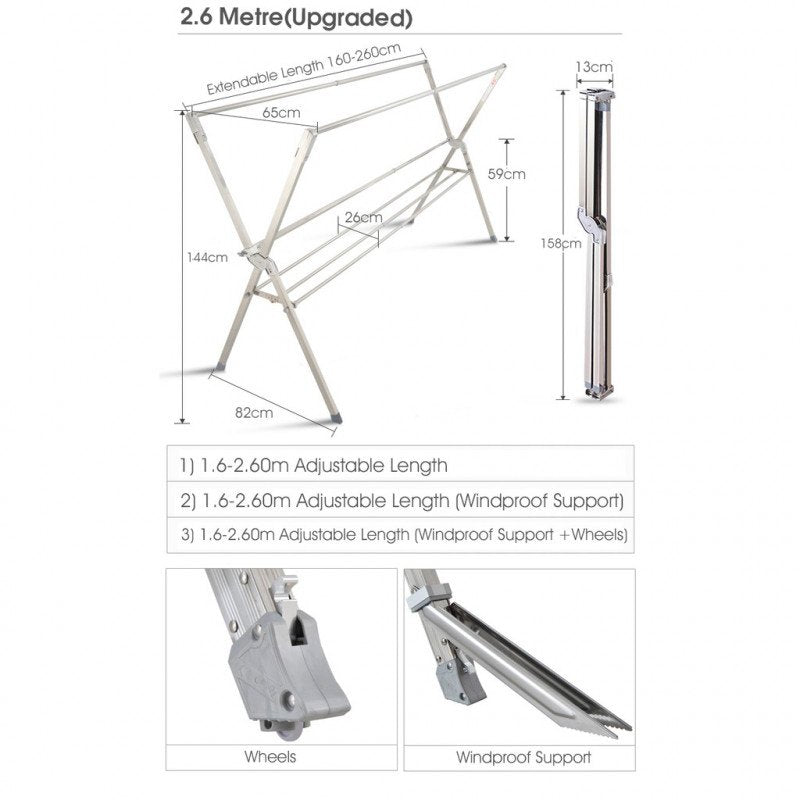 2.6 Metre(Upgraded)

Extendable Length 160-260cm

65cm

59cm

26cm

144cm

82cm

13cm

158cm

1) 1.6-2.60m Adjustable Length

2) 1.6-2.60m Adjustable Length (Windproof Support)

3) 1.6-2.60m Adjustable Length (Windproof Support +Wheels)

Wheels

Windproof Support