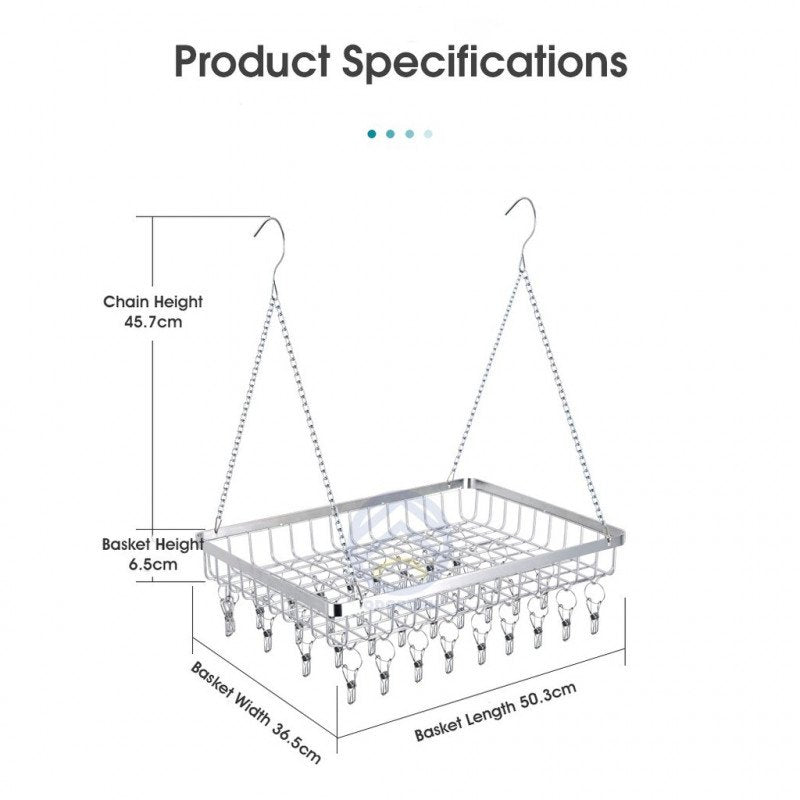 Product Specifications

Chain Height
45.7cm

Basket Height
6.5cm

Basket Width 36.5cm

Basket Length 50.3cm