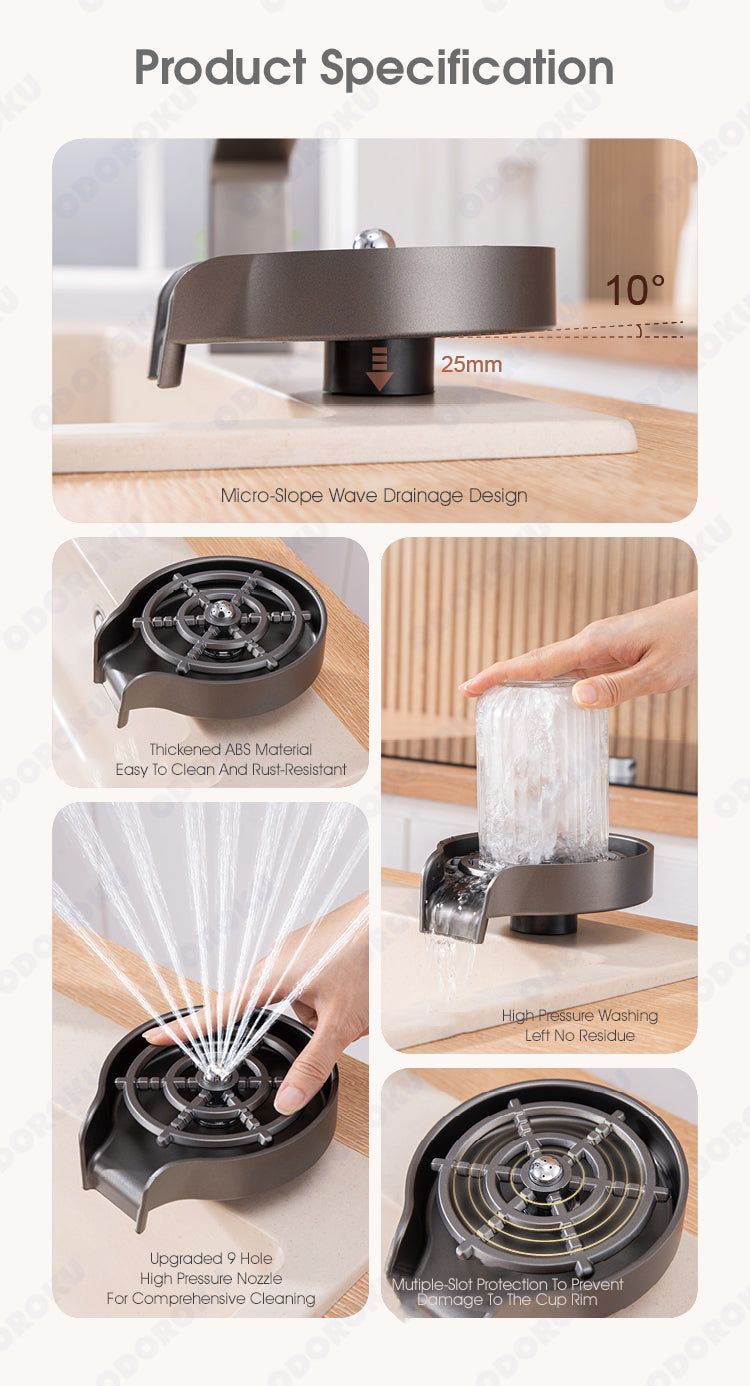 Product Specification

10°

25mm

Micro-Slope Wave Drainage Design

Thickened ABS Material
Easy To Clean And Rust-Resistant

High Pressure Washing
Left No Residue

Upgraded 9 Hole
High Pressure Nozzle
For Comprehensive Cleaning

Mutiple-Slot Protection To Prevent
Damage To The Cup Rim

ODOROKU