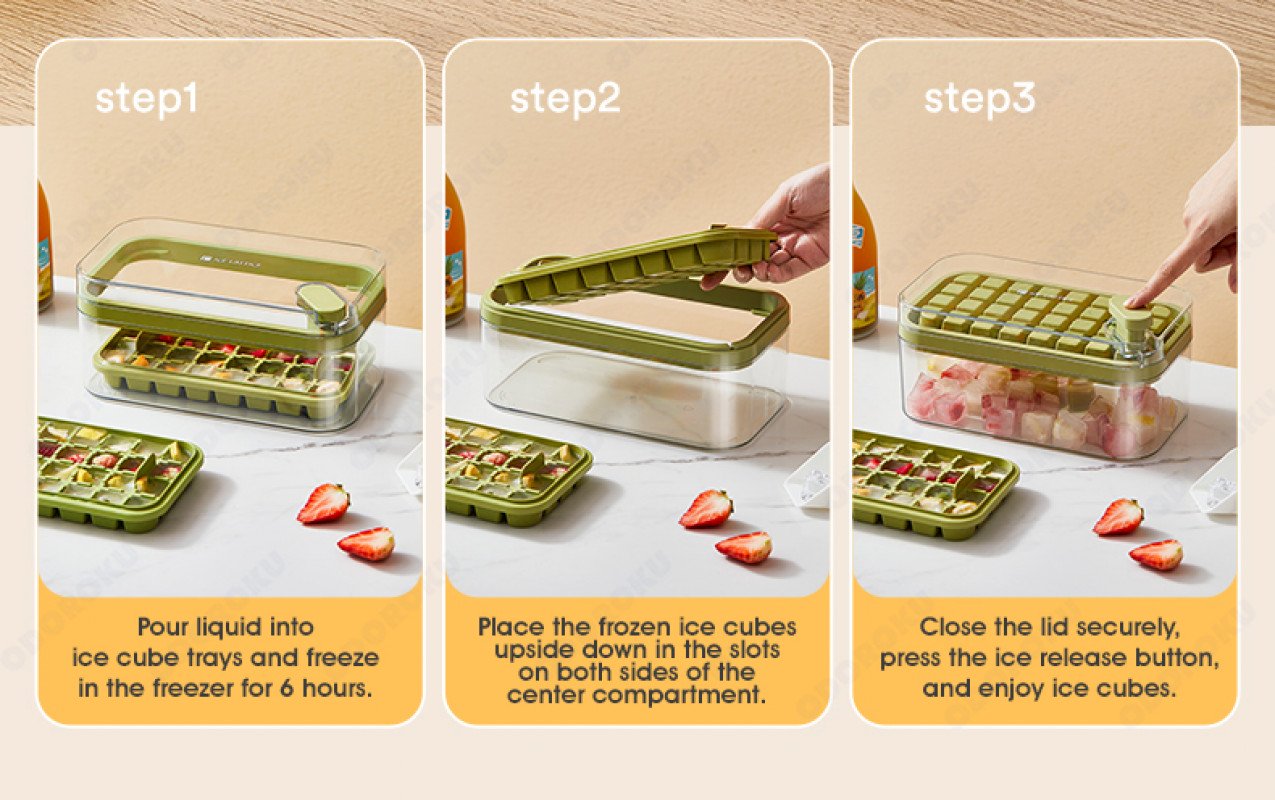 step1

Pour liquid into ice cube trays and freeze in the freezer for 6 hours.

step2

Place the frozen ice cubes upside down in the slots on both sides of the center compartment.

step3

Close the lid securely, press the ice release button, and enjoy ice cubes.