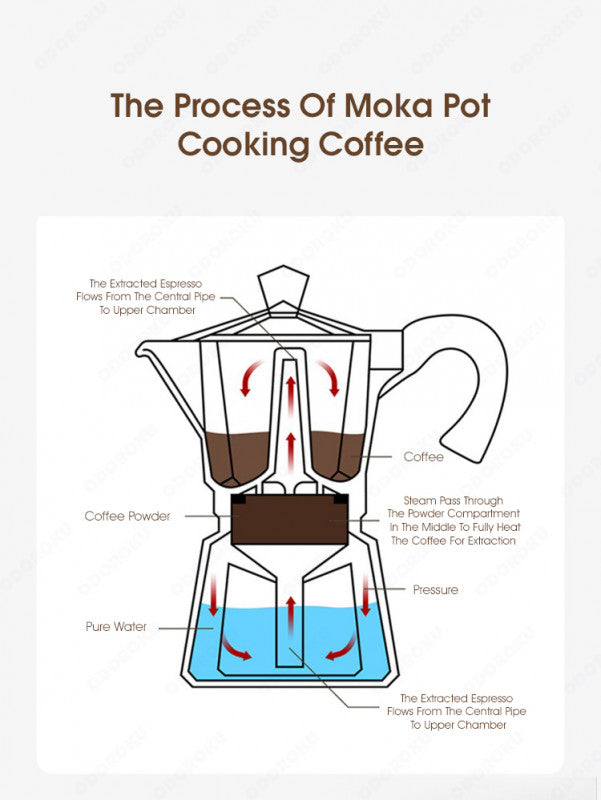 The Process Of Moka Pot Cooking Coffee

The Extracted Espresso Flows From The Central Pipe To Upper Chamber

Coffee

Coffee Powder

Steam Pass Through The Powder Compartment In The Middle To Fully Heat The Coffee For Extraction

Pressure

Pure Water

The Extracted Espresso Flows From The Central Pipe To Upper Chamber