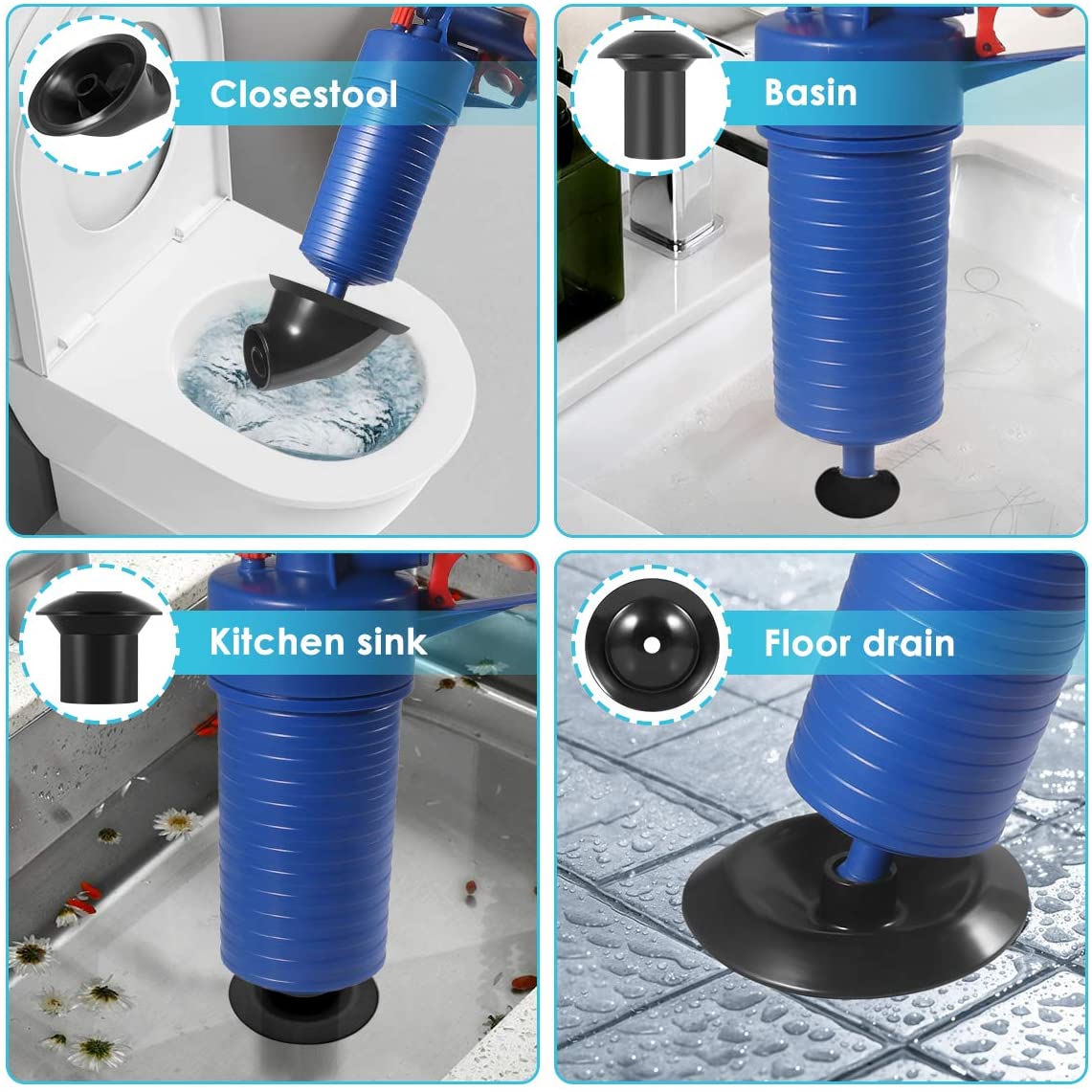 Closestool

Basin

Kitchen sink

Floor drain