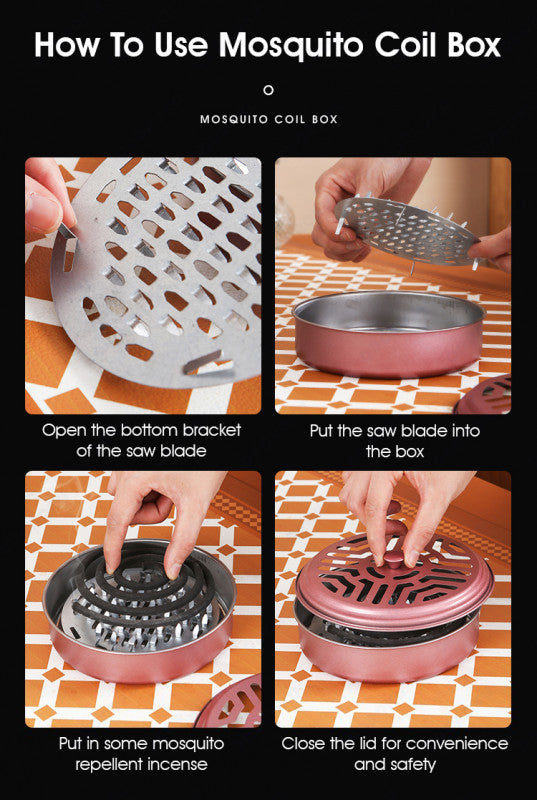 How To Use Mosquito Coil Box

MOSQUITO COIL BOX

Open the bottom bracket of the saw blade

Put the saw blade into the box

Put in some mosquito repellent incense

Close the lid for convenience and safety