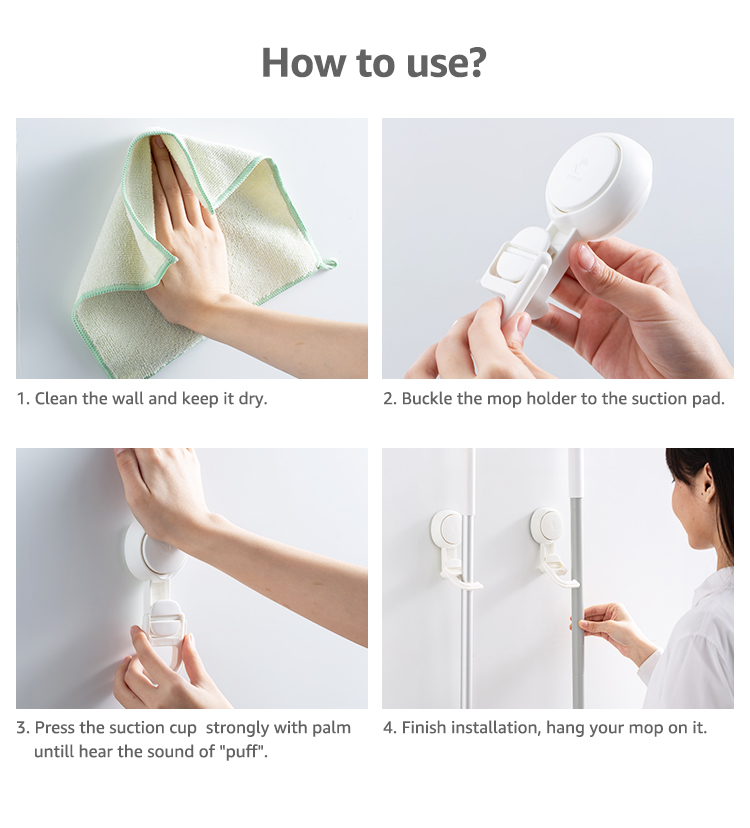 How to use?

1. Clean the wall and keep it dry.

2. Buckle the mop holder to the suction pad.

3. Press the suction cup  strongly with palm untill hear the sound of "puff".

4. Finish installation, hang your mop on it.