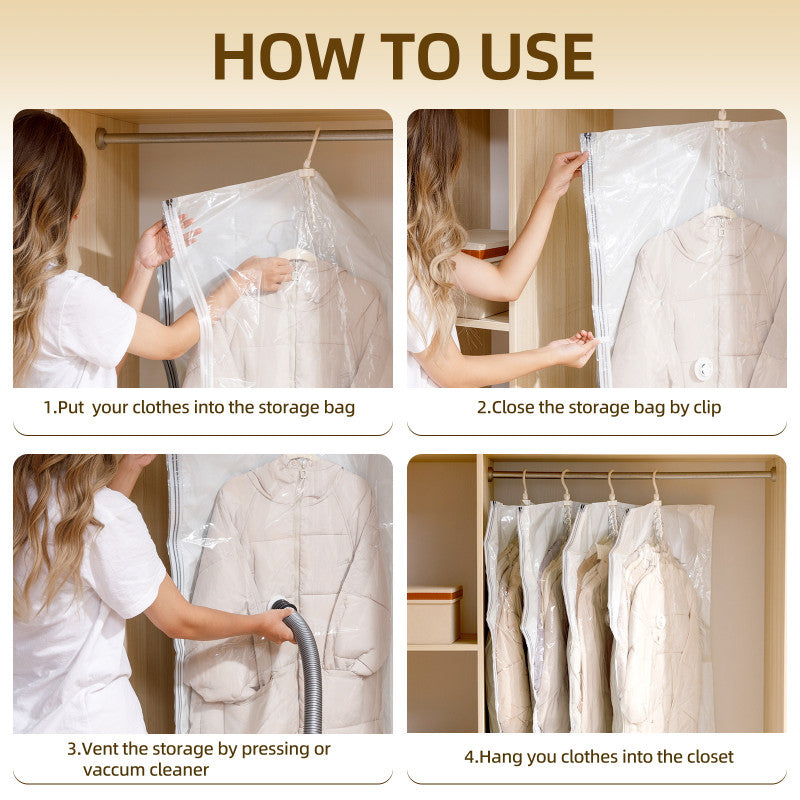 HOW TO USE

1.Put your clothes into the storage bag

2.Close the storage bag by clip

3.Vent the storage by pressing or vaccum cleaner

4.Hang you clothes into the closet