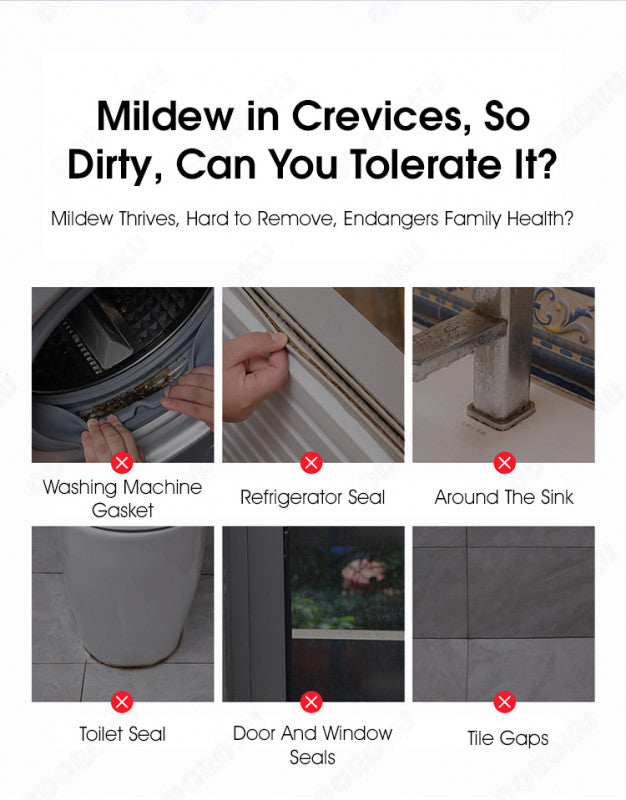 Mildew in Crevices, So Dirty, Can You Tolerate It?

Mildew Thrives, Hard to Remove, Endangers Family Health?

Washing Machine Gasket

Refrigerator Seal

Around The Sink

Toilet Seal

Door And Window Seals

Tile Gaps