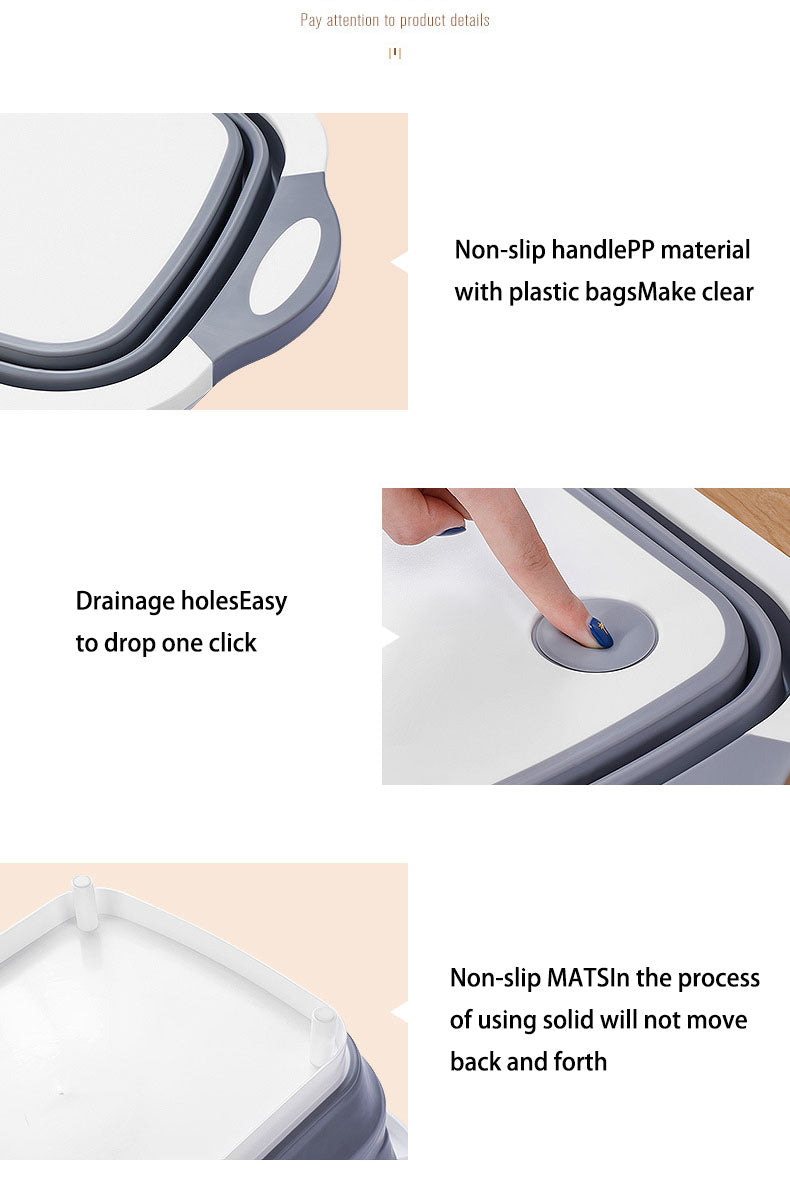 Pay attention to product details

Non-slip handlePP material with plastic bagsMake clear

Drainage holesEasy to drop one click

Non-slip MATSIn the process of using solid will not move back and forth