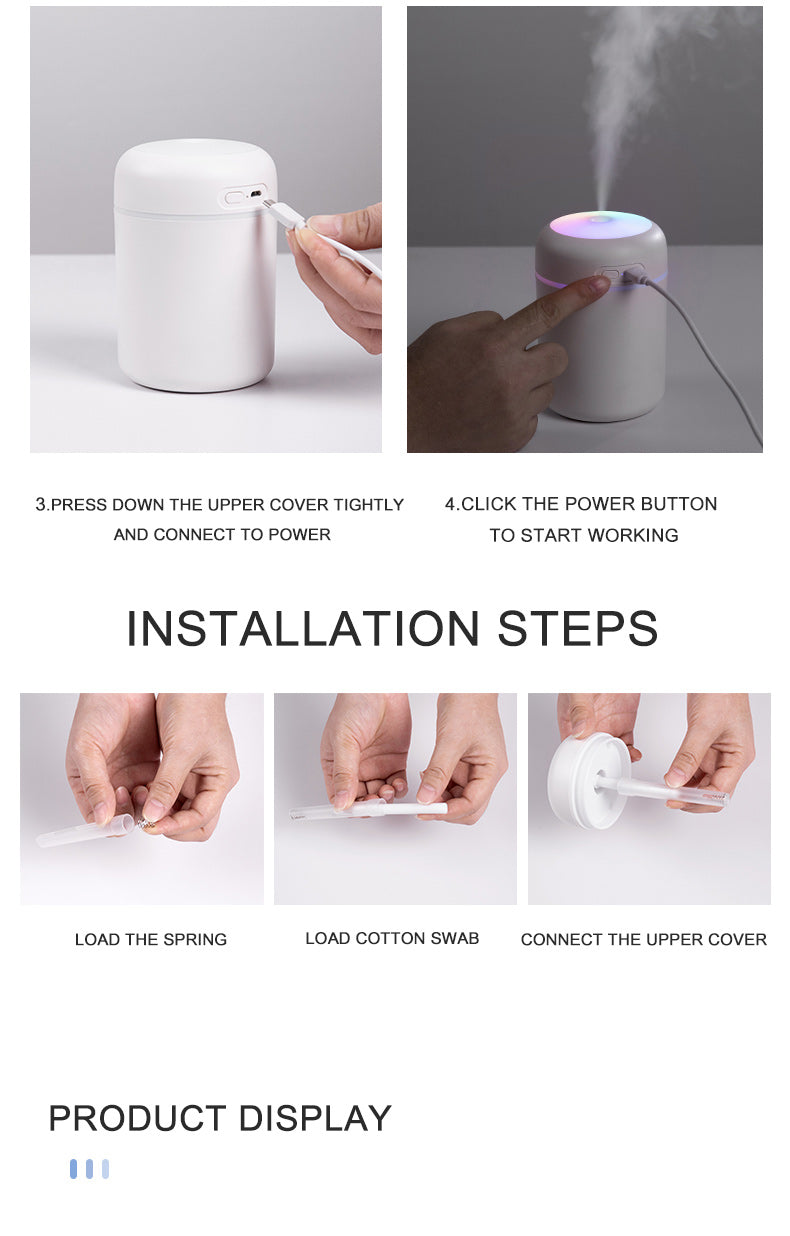 3.PRESS DOWN THE UPPER COVER TIGHTLY AND CONNECT TO POWER

4.CLICK THE POWER BUTTON TO START WORKING

INSTALLATION STEPS

LOAD THE SPRING

LOAD COTTON SWAB

CONNECT THE UPPER COVER

PRODUCT DISPLAY