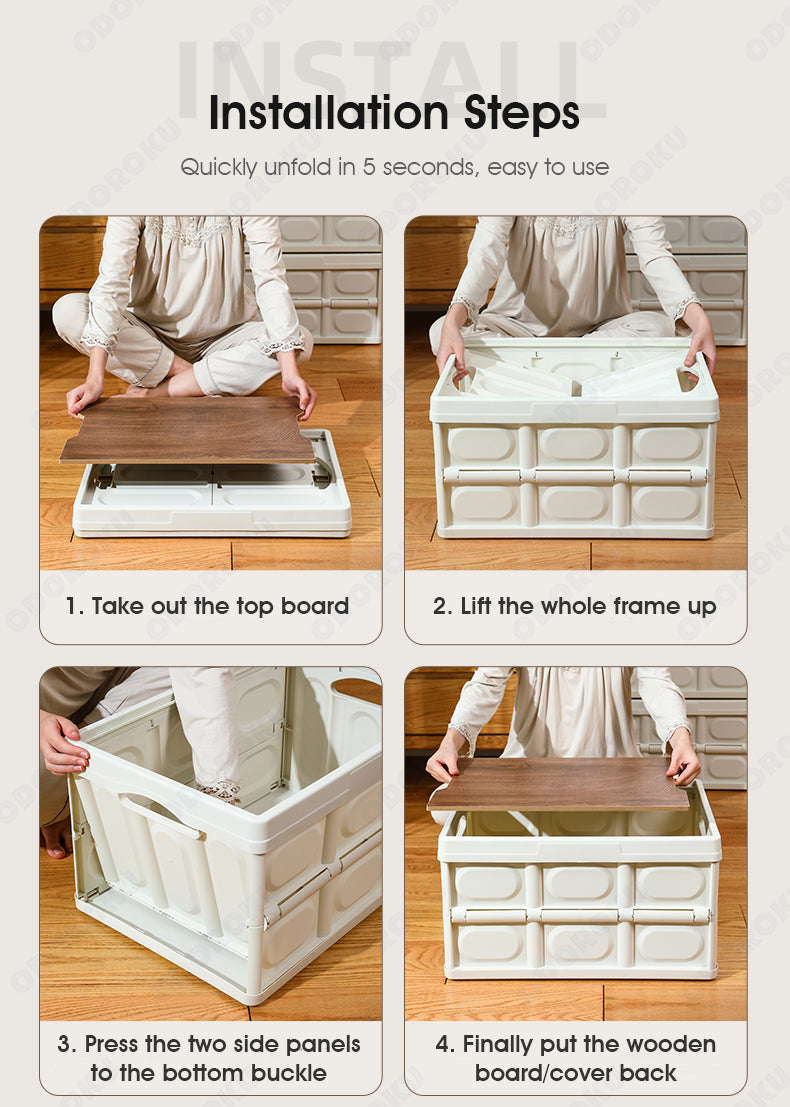 INSTALL

Installation Steps

Quickly unfold in 5 seconds, easy to use

1. Take out the top board

2. Lift the whole frame up

3. Press the two side panels to the bottom buckle

4. Finally put the wooden board/cover back

ODOROKU