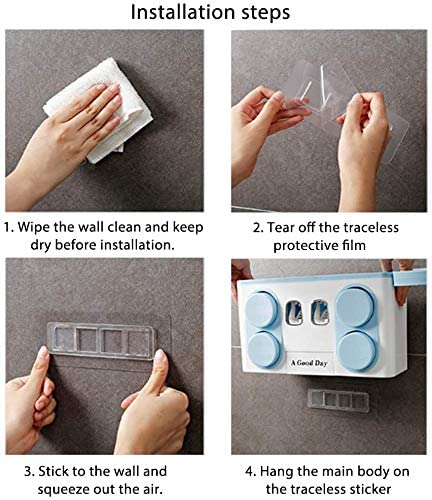 Installation steps

1. Wipe the wall clean and keep dry before installation.

2. Tear off the traceless protective film

3. Stick to the wall and squeeze out the air.

A Good Day

4. Hang the main body on the traceless sticker