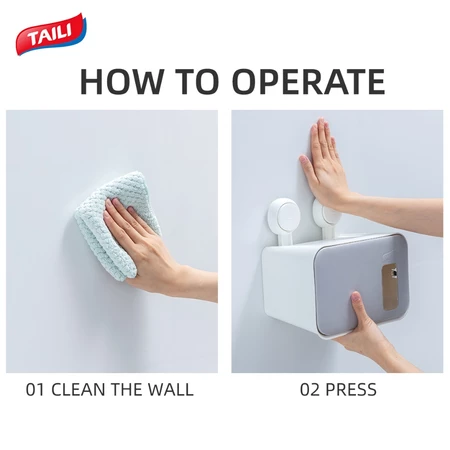 TAILI

HOW TO OPERATE

01 CLEAN THE WALL

02 PRESS